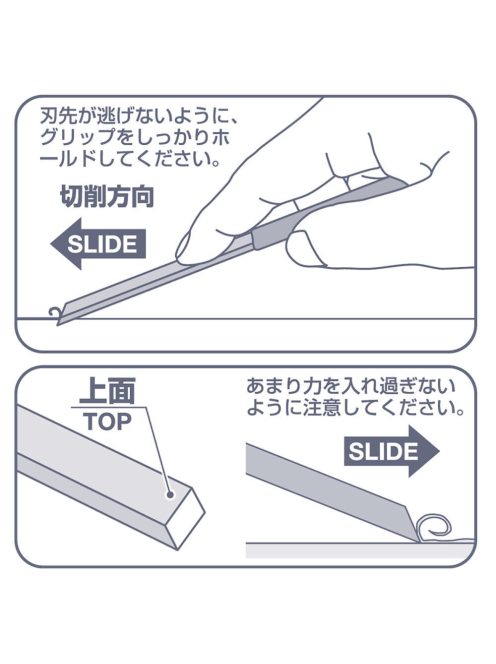 刃先が逃げないように、グリップをしっかりホールドしてください。

切削方向

SLIDE

上面
TOP

あまり力を入れ過ぎないように注意してください。

SLIDE