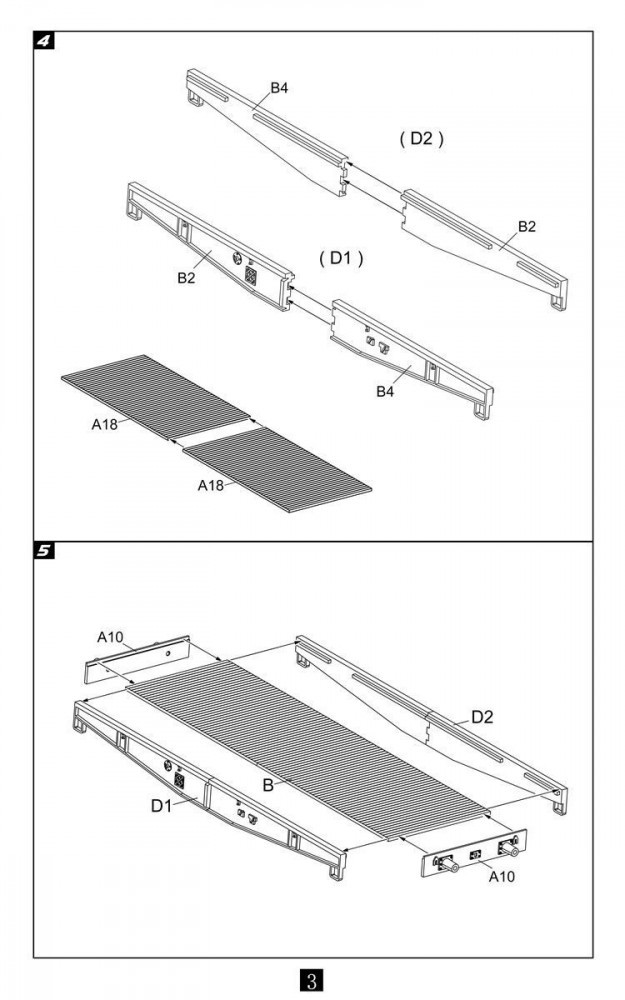 4

B4

( D2 )

B2

B2

( D1 )

B4

A18

A18

5

A10

D2

B

D1

A10

3