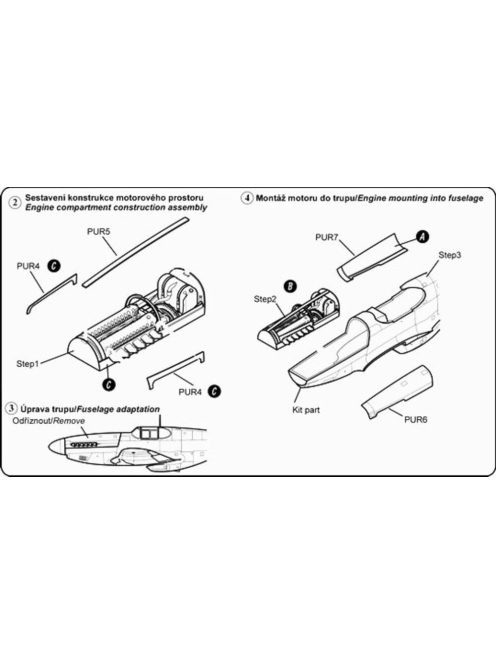 2 Sestavení konstrukce motorového prostoru
Engine compartment construction assembly

PUR5

PUR4 C

Step1

C

PUR4 C

3 Úprava trupu/Fuselage adaptation

Odříznout/Remove

4 Montáž motoru do trupu/Engine mounting into fuselage

PUR7 A

Step3

B

Step2

Kit part

PUR6